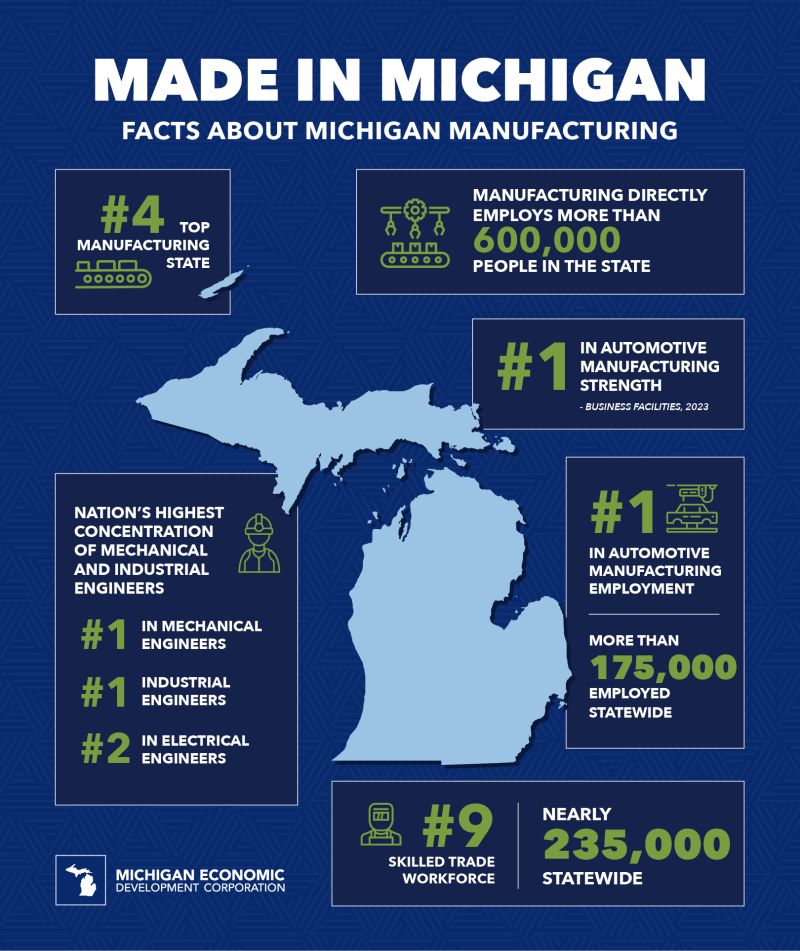 MADE IN MICHIGAN

FACTS ABOUT MICHIGAN MANUFACTURING

#4 TOP MANUFACTURING STATE

MANUFACTURING DIRECTLY EMPLOYS MORE THAN 600,000 PEOPLE IN THE STATE

#1 IN AUTOMOTIVE MANUFACTURING STRENGTH

- BUSINESS FACILITIES, 2023

NATION'S HIGHEST CONCENTRATION OF MECHANICAL AND INDUSTRIAL ENGINEERS

#1 IN MECHANICAL ENGINEERS

#1 INDUSTRIAL ENGINEERS

#2 IN ELECTRICAL ENGINEERS

#1 IN AUTOMOTIVE MANUFACTURING EMPLOYMENT

MORE THAN 175,000 EMPLOYED STATEWIDE

#9 SKILLED TRADE WORKFORCE

NEARLY 235,000 STATEWIDE

MICHIGAN ECONOMIC DEVELOPMENT CORPORATION